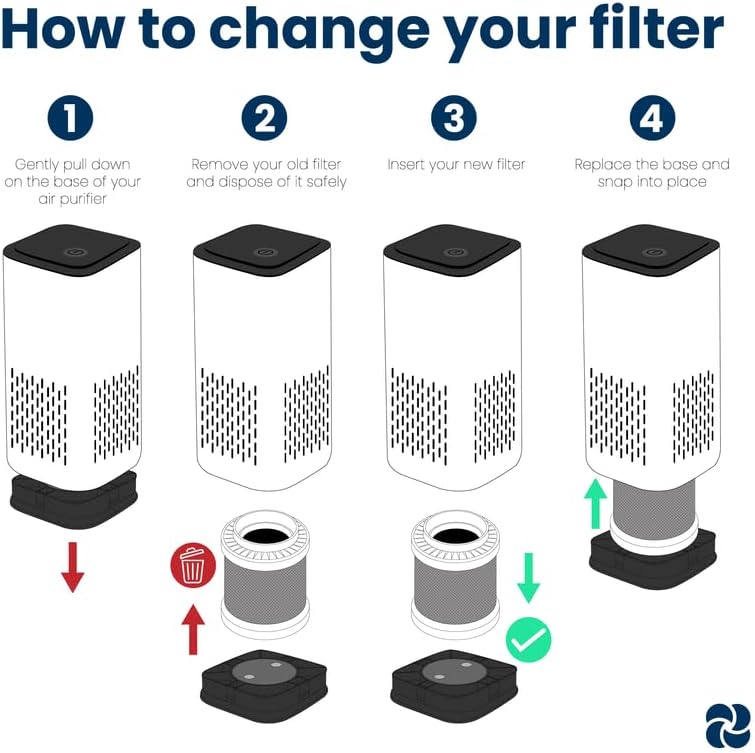 How to change your filter

1
Gently pull down on the base of your air purifier

2
Remove your old filter and dispose of it safely

3
Insert your new filter

4
Replace the base and snap into place